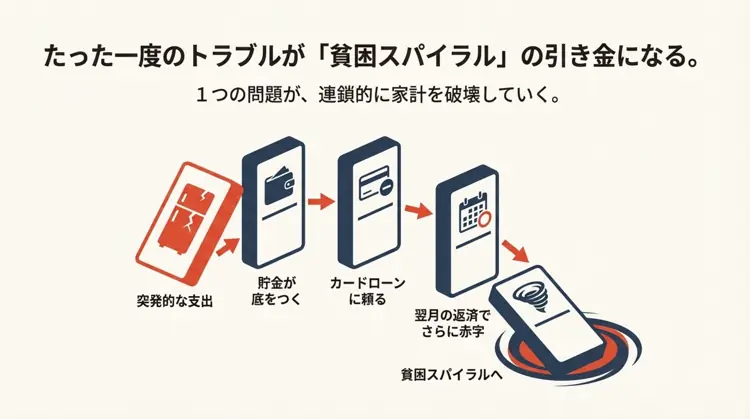 たった一度のトラブルが「貧困スパイラル」の引き金になる。

１つの問題が、連鎖的に家計を破壊していく。

突発的な支出

貯金が底をつく

カードローンに頼る

翌月の返済でさらに赤字

貧困スパイラルへ